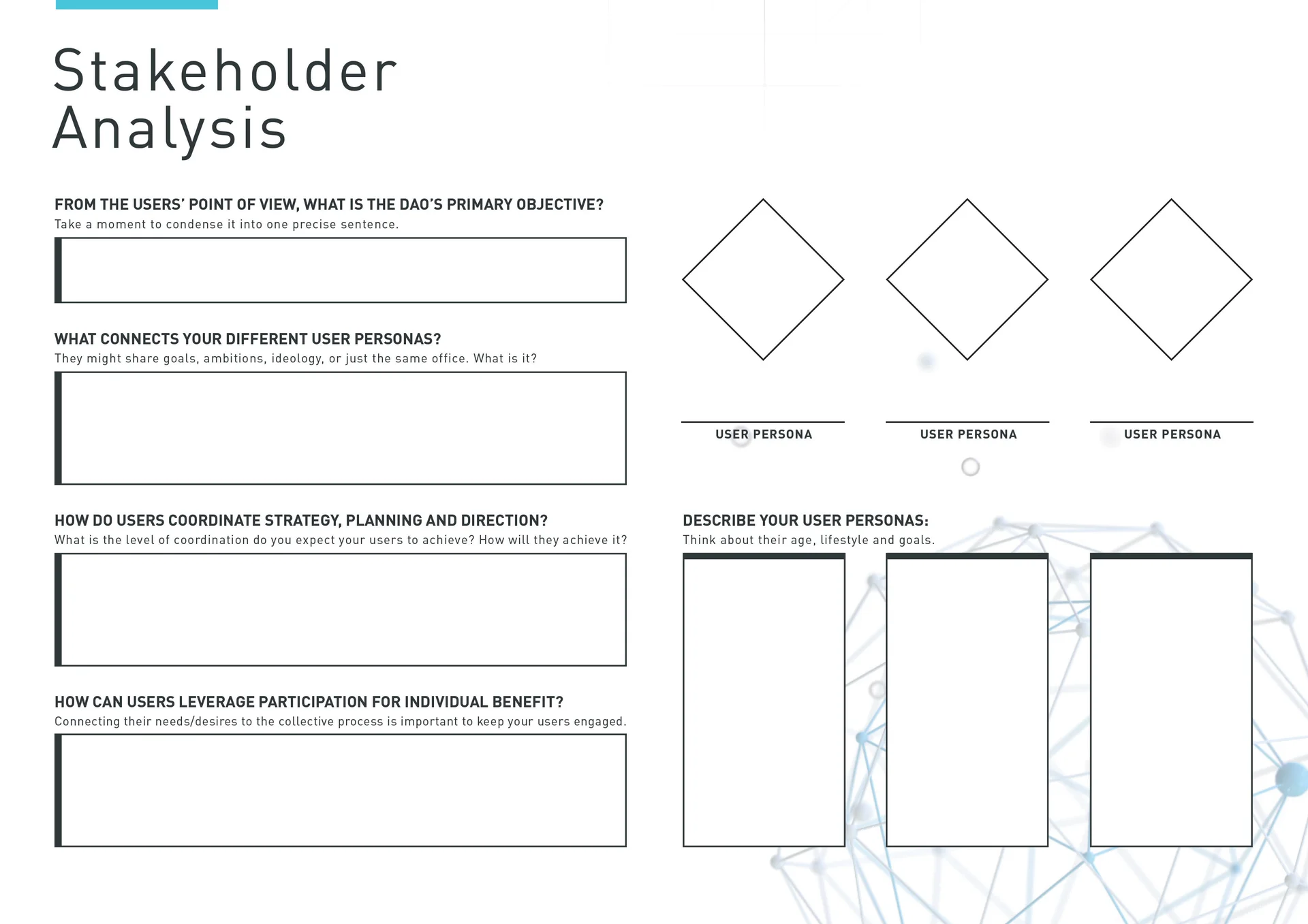 Stakeholder Analysis

FROM THE USERS' POINT OF VIEW, WHAT IS THE DAO'S PRIMARY OBJECTIVE?
Take a moment to condense it into one precise sentence.

WHAT CONNECTS YOUR DIFFERENT USER PERSONAS?
They might share goals, ambitions, ideology, or just the same office. What is it?

HOW DO USERS COORDINATE STRATEGY, PLANNING AND DIRECTION?
What is the level of coordination do you expect your users to achieve? How will they achieve it?

HOW CAN USERS LEVERAGE PARTICIPATION FOR INDIVIDUAL BENEFIT?
Connecting their needs/desires to the collective process is important to keep your users engaged.

USER PERSONA

USER PERSONA

USER PERSONA

DESCRIBE YOUR USER PERSONAS:
Think about their age, lifestyle and goals.